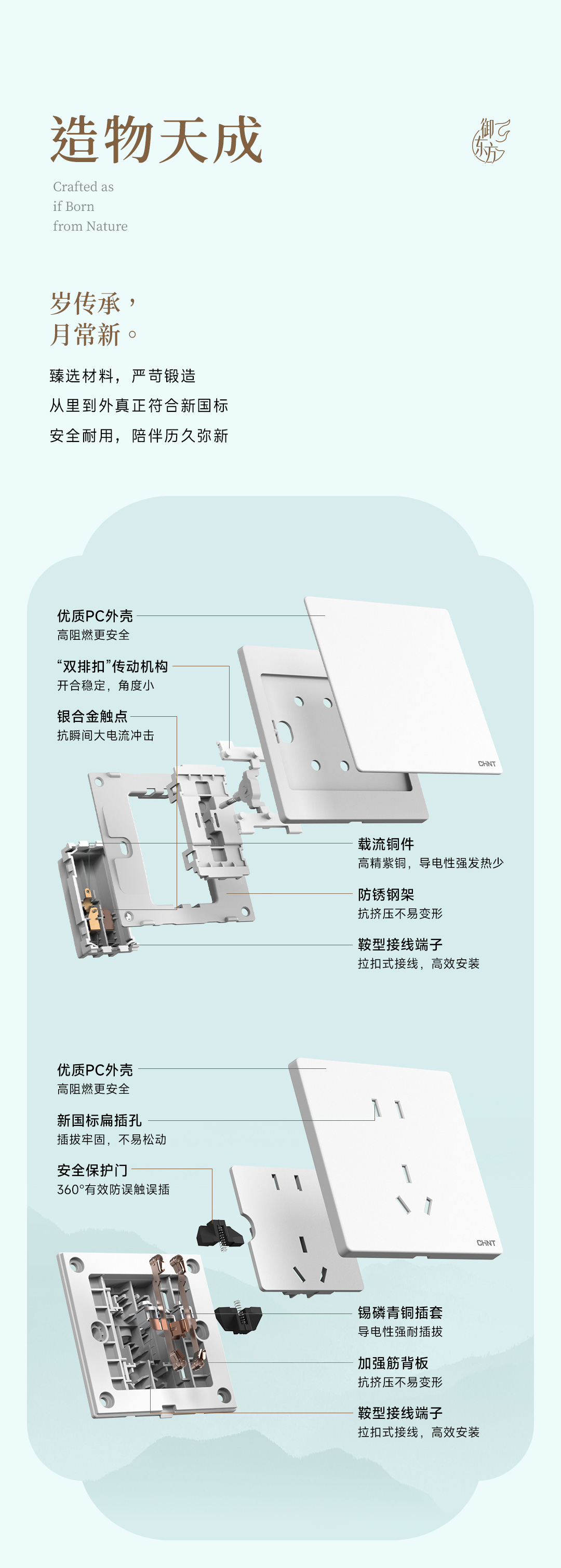 造物天成

御东方

Crafted as if Born from Nature

岁传承，
月常新。

臻选材料，严苛锻造
从里到外真正符合新国标
安全耐用，陪伴历久弥新

优质PC外壳
高阻燃更安全

“双排扣”传动机构
开合稳定，角度小

银合金触点
抗瞬间大电流冲击

CHNT

载流铜件
高精紫铜，导电性强发热少

防锈钢架
抗挤压不易变形

鞍型接线端子
拉扣式接线，高效安装

优质PC外壳
高阻燃更安全

新国标扁插孔
插拔牢固，不易松动

安全保护门
360°有效防误触误插

CHNT

锡磷青铜插套
导电性强耐插拔

加强筋背板
抗挤压不易变形

鞍型接线端子
拉扣式接线，高效安装