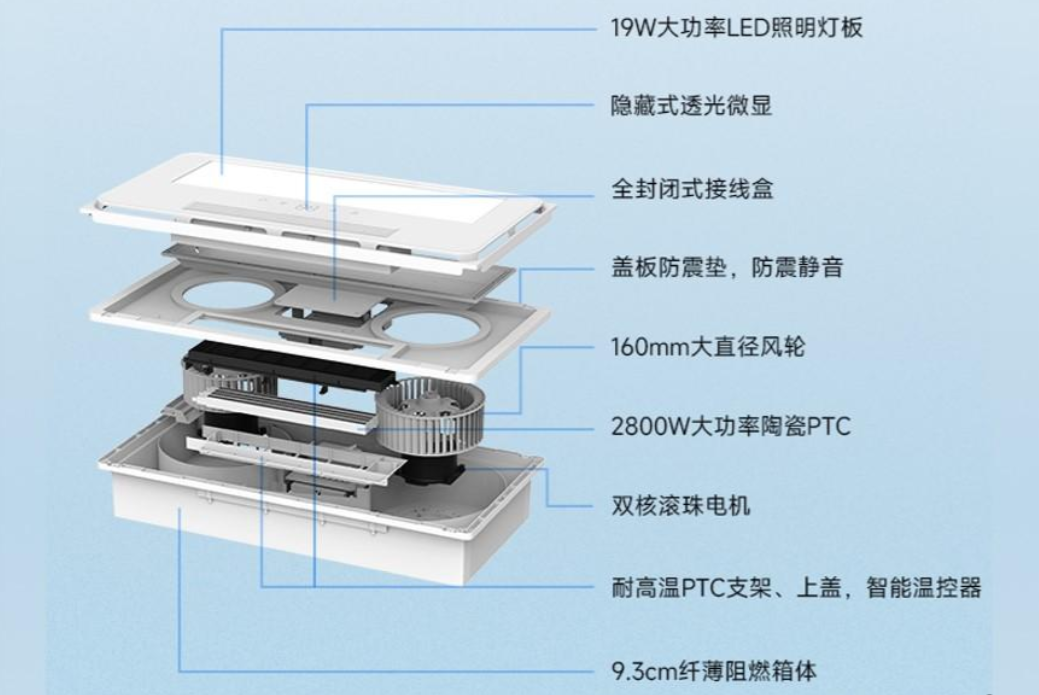 19W大功率LED照明灯板

隐藏式透光微显

全封闭式接线盒

盖板防震垫，防震静音

160mm大直径风轮

2800W大功率陶瓷PTC

双核滚珠电机

耐高温PTC支架、上盖，智能温控器

9.3cm纤薄阻燃箱体